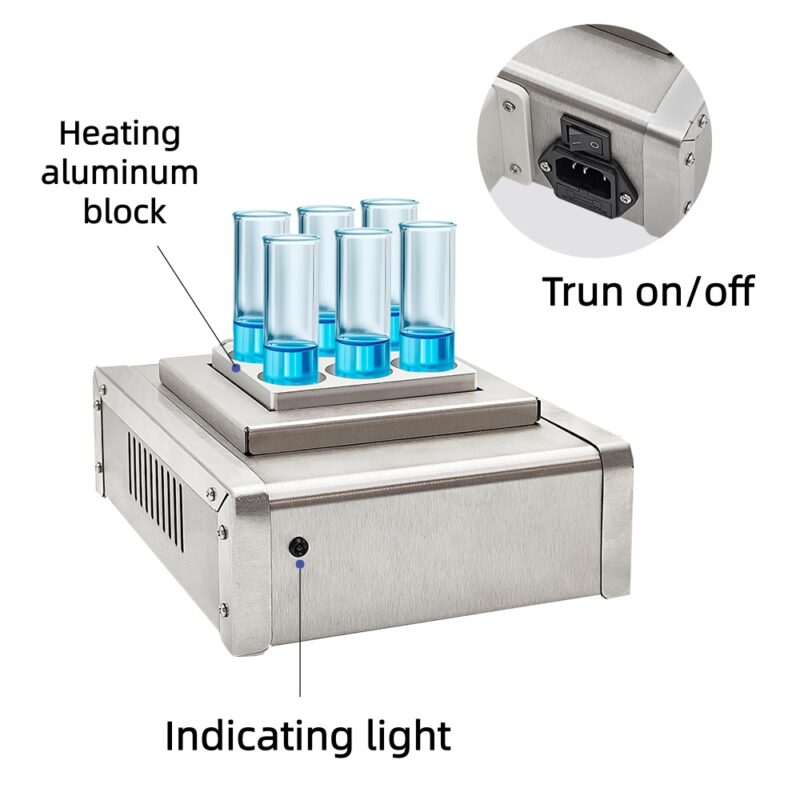 Heating aluminum block

Trun on/off

Indicating light